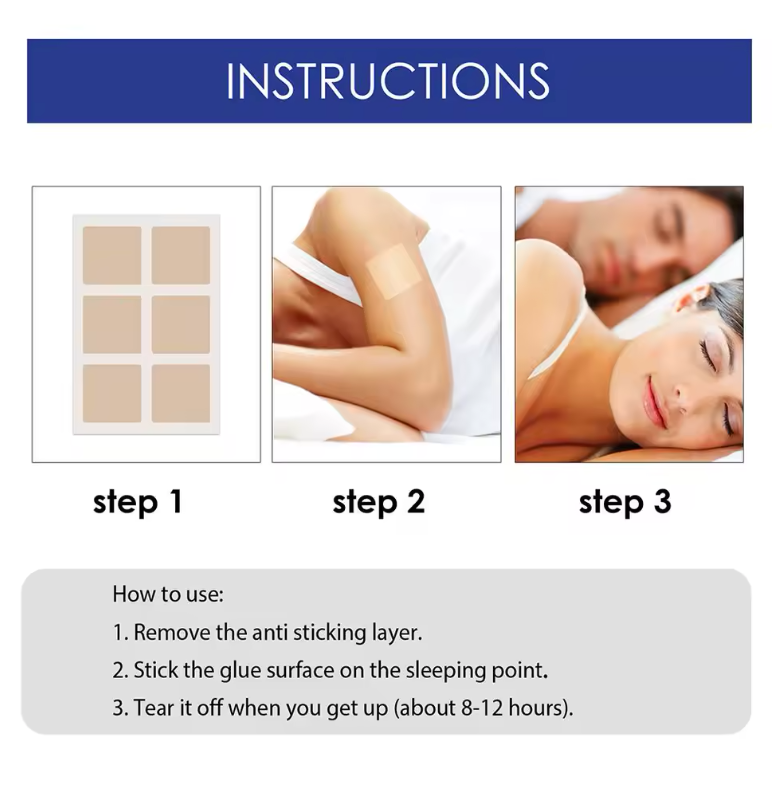 INSTRUCTIONS

step 1

step 2

step 3

How to use:

1. Remove the anti sticking layer.

2. Stick the glue surface on the sleeping point.

3. Tear it off when you get up (about 8-12 hours).